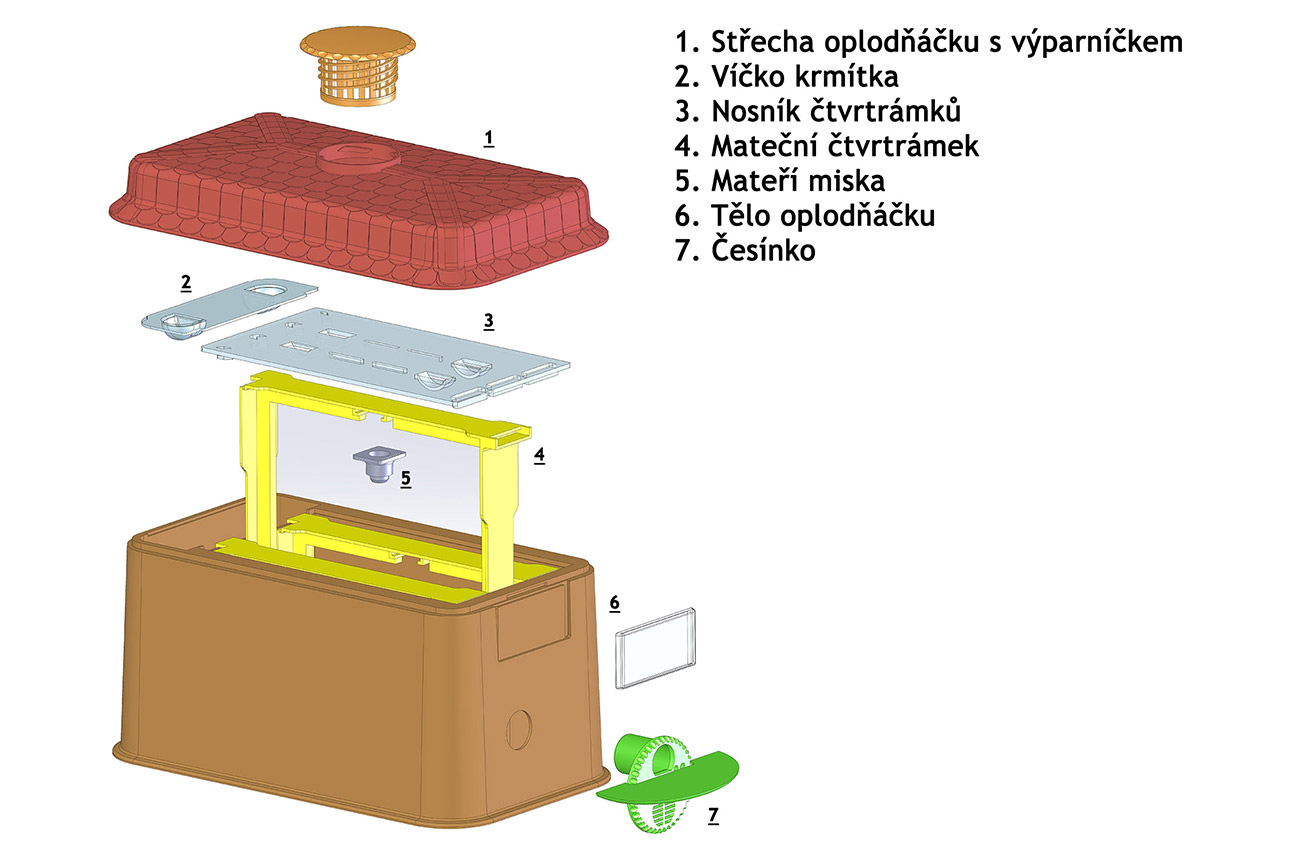 1. Střecha oplodňáčku s výparníčkem
2. Víčko krmítka
3. Nosník čtvrtrámků
4. Mateční čtvrtrámek
5. Mateří miska
6. Tělo oplodňáčku
7. Česínko

1

2

3

4

5

6

7